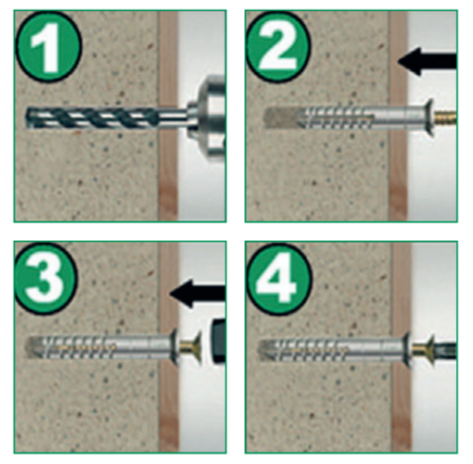 1

2

3

4