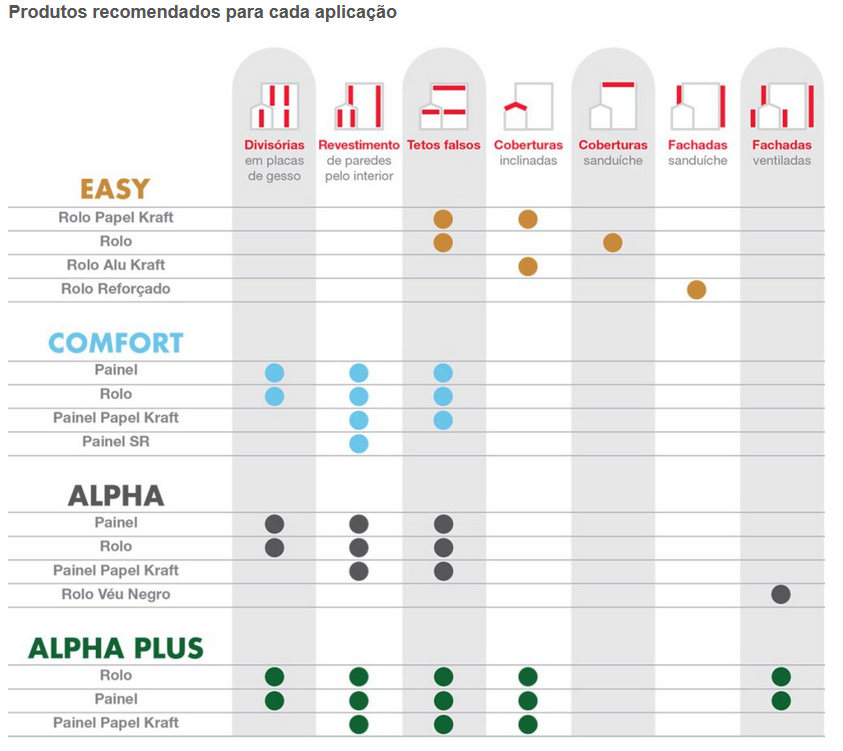 Produtos recomendados para cada aplicação

| | Divisórias em placas de gesso | Revestimento de paredes pelo interior | Tetos falsos | Coberturas inclinadas | Coberturas sanduíche | Fachadas sanduíche | Fachadas ventiladas |
|---|---|---|---|---|---|---|---|
| **EASY** | | | | | | | |
| Rolo Papel Kraft | | | ● | ● | | | |
| Rolo | | | ● | | ● | | |
| Rolo Alu Kraft | | | | ● | | | |
| Rolo Reforçado | | | | | | ● | |
| **COMFORT** | | | | | | | |
| Painel | ● | ● | ● | | | | |
| Rolo | ● | ● | ● | | | | |
| Painel Papel Kraft | | ● | ● | | | | |
| Painel SR | | ● | | | | | |
| **ALPHA** | | | | | | | |
| Painel | ● | ● | ● | | | | |
| Rolo | ● | ● | ● | | | | |
| Painel Papel Kraft | | ● | ● | | | | |
| Rolo Véu Negro | | | | | | | ● |
| **ALPHA PLUS** | | | | | | | |
| Rolo | ● | ● | ● | ● | | | ● |
| Painel | ● | ● | ● | ● | | | ● |
| Painel Papel Kraft | | ● | ● | ● | | | |